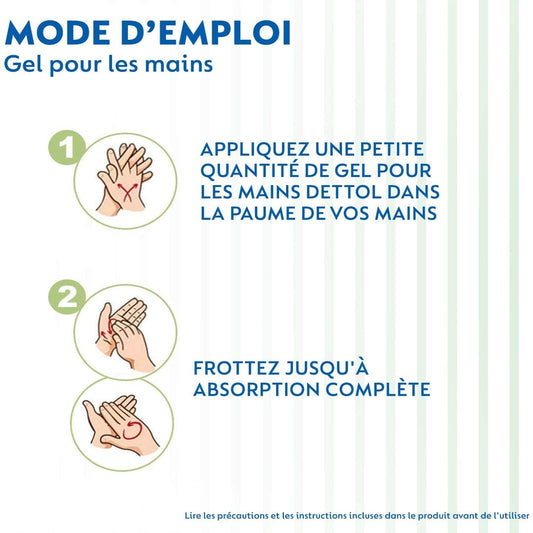 MODE D'EMPLOI
Gel pour les mains

1

APPLIQUEZ UNE PETITE QUANTITÉ DE GEL POUR LES MAINS DETTOL DANS LA PAUME DE VOS MAINS

2

FROTTEZ JUSQU'À ABSORPTION COMPLÈTE

Lire les précautions et les instructions incluses dans le produit avant de l'utiliser