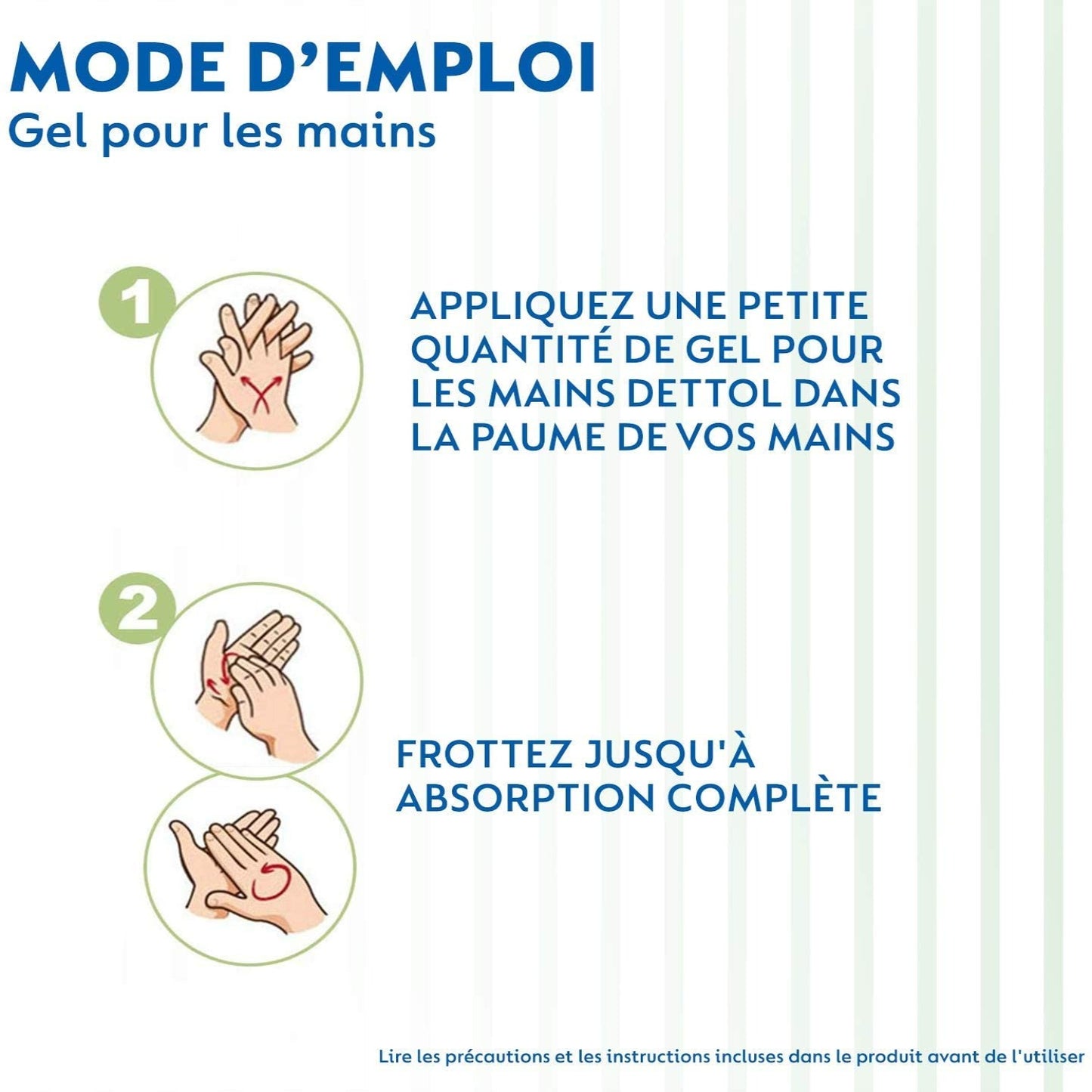 MODE D'EMPLOI
Gel pour les mains

1

APPLIQUEZ UNE PETITE QUANTITÉ DE GEL POUR LES MAINS DETTOL DANS LA PAUME DE VOS MAINS

2

FROTTEZ JUSQU'À ABSORPTION COMPLÈTE

Lire les précautions et les instructions incluses dans le produit avant de l'utiliser